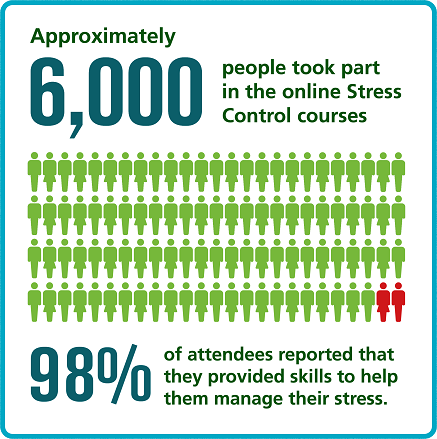 Approximately

6,000

people took part in the online Stress Control courses

98%

of attendees reported that they provided skills to help them manage their stress.